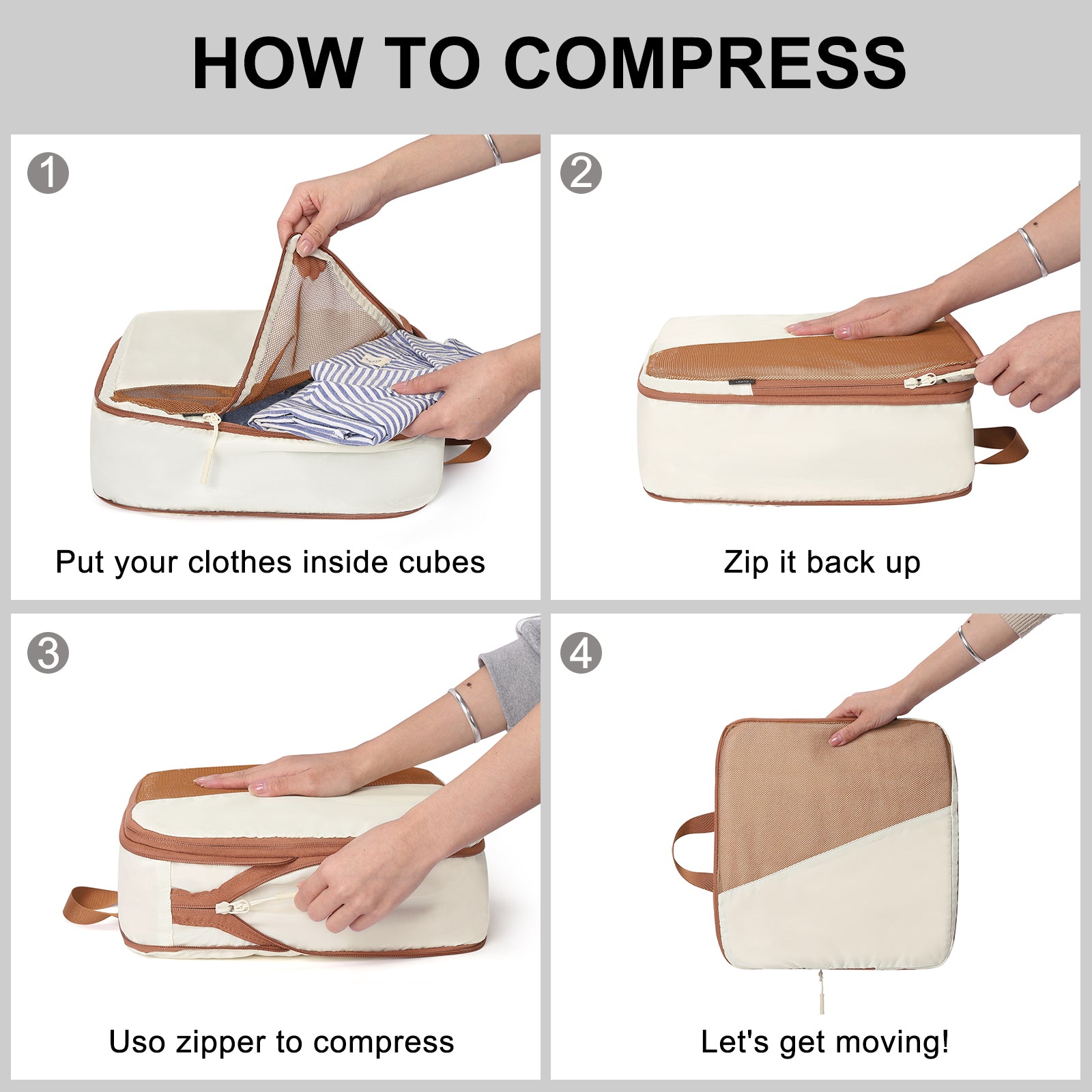 HOW TO COMPRESS

1

Put your clothes inside cubes

2

Zip it back up

3

Uso zipper to compress

4

Let's get moving!