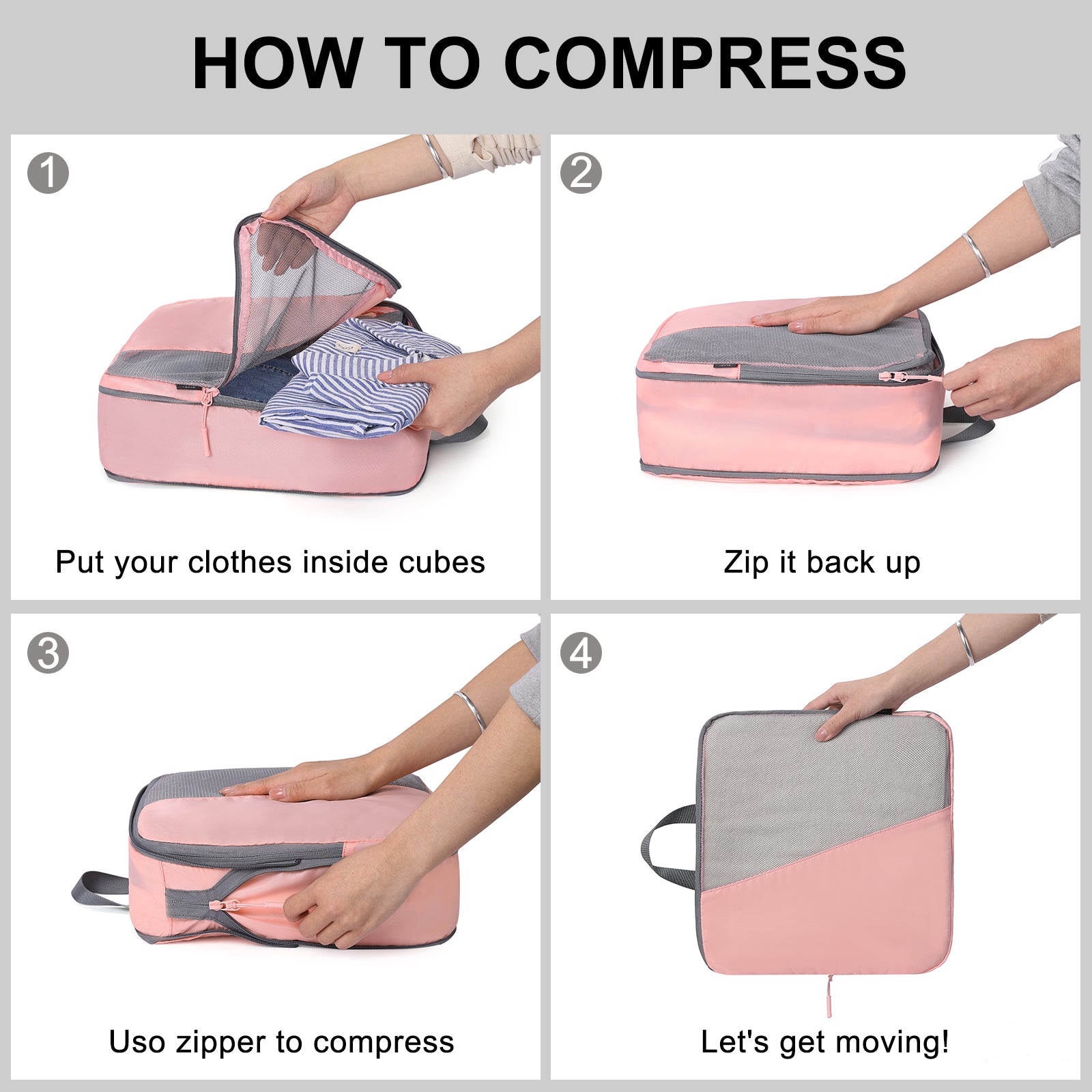 HOW TO COMPRESS

1

Put your clothes inside cubes

2

Zip it back up

3

Uso zipper to compress

4

Let's get moving!