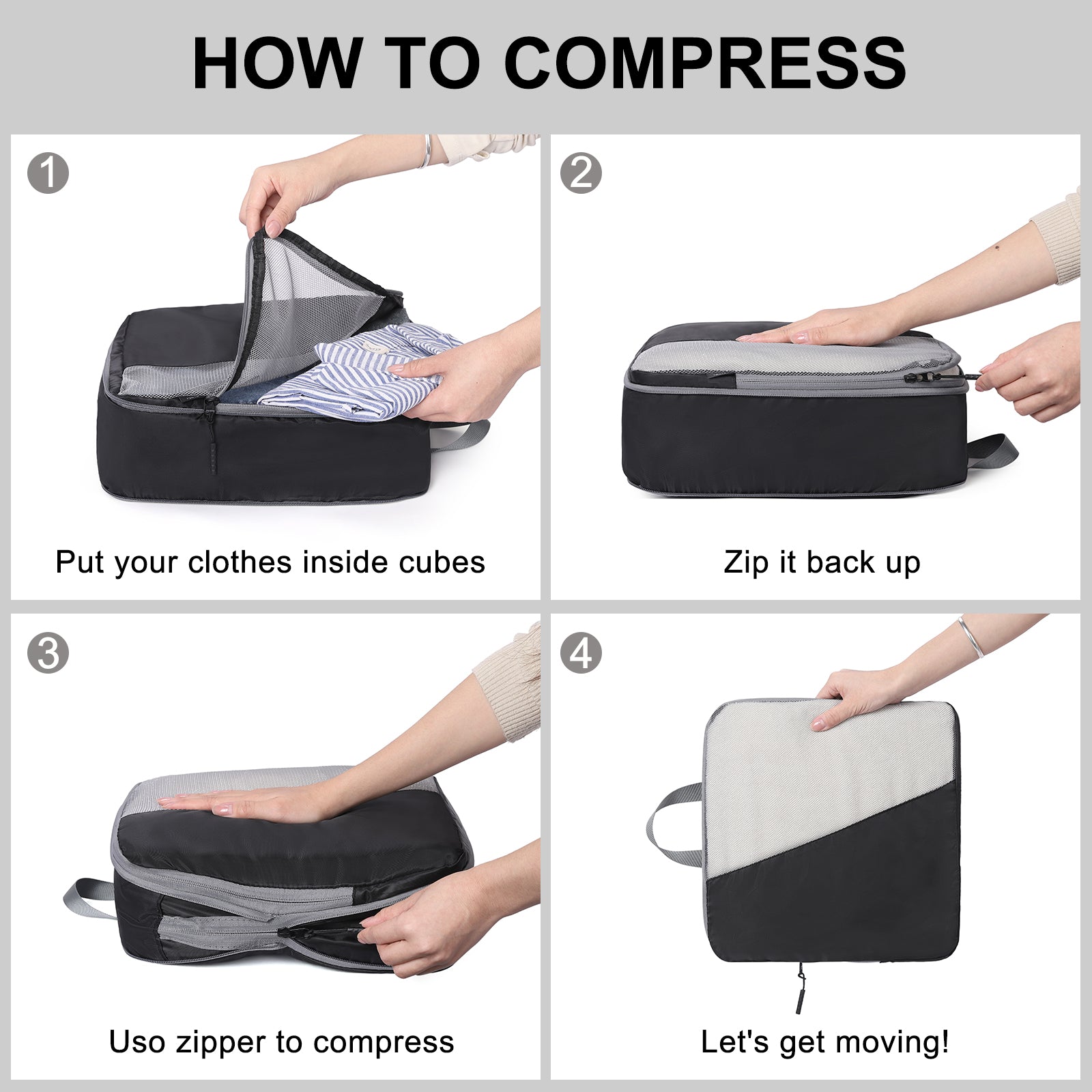 HOW TO COMPRESS

1

Put your clothes inside cubes

2

Zip it back up

3

Uso zipper to compress

4

Let's get moving!