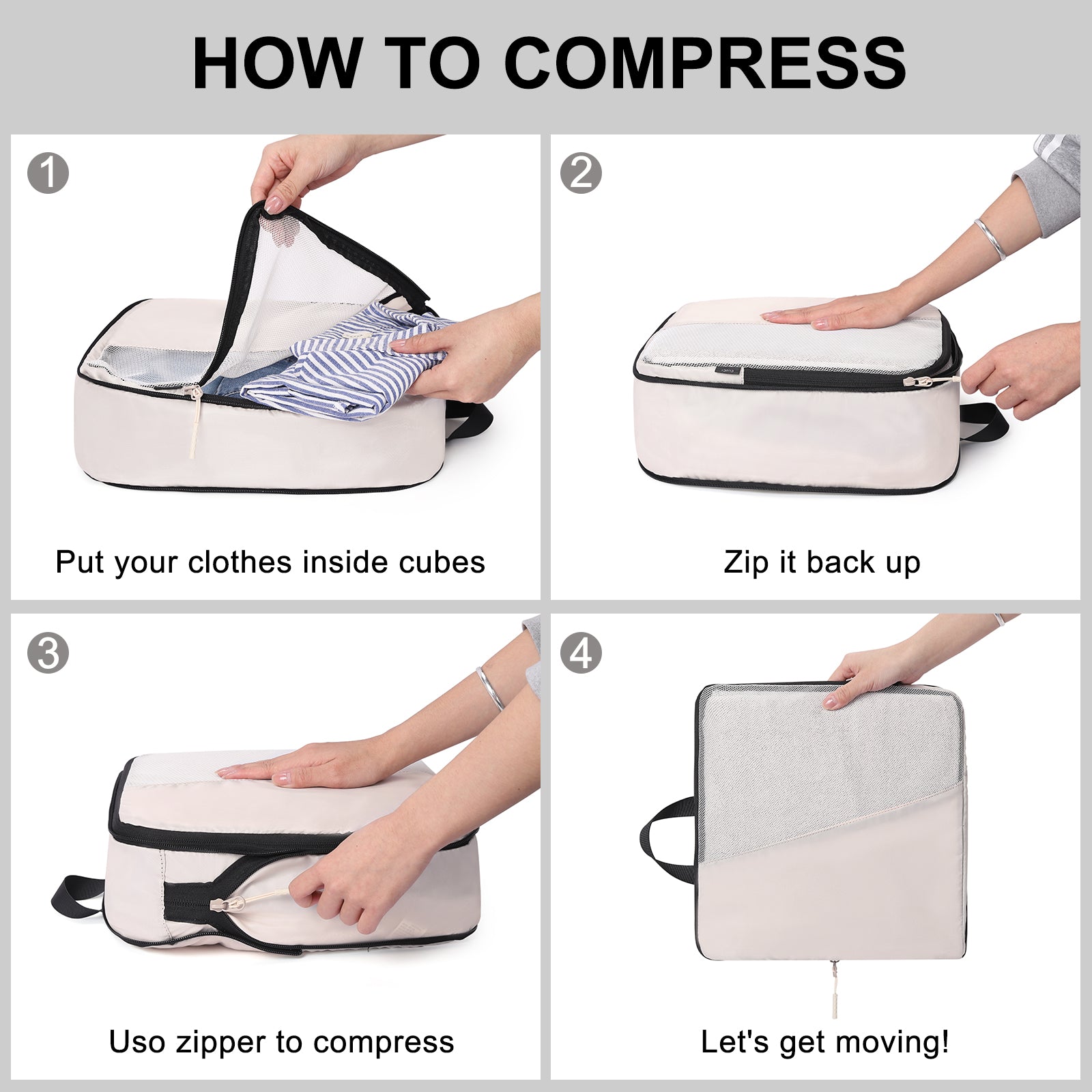 HOW TO COMPRESS

1

Put your clothes inside cubes

2

Zip it back up

3

Uso zipper to compress

4

Let's get moving!