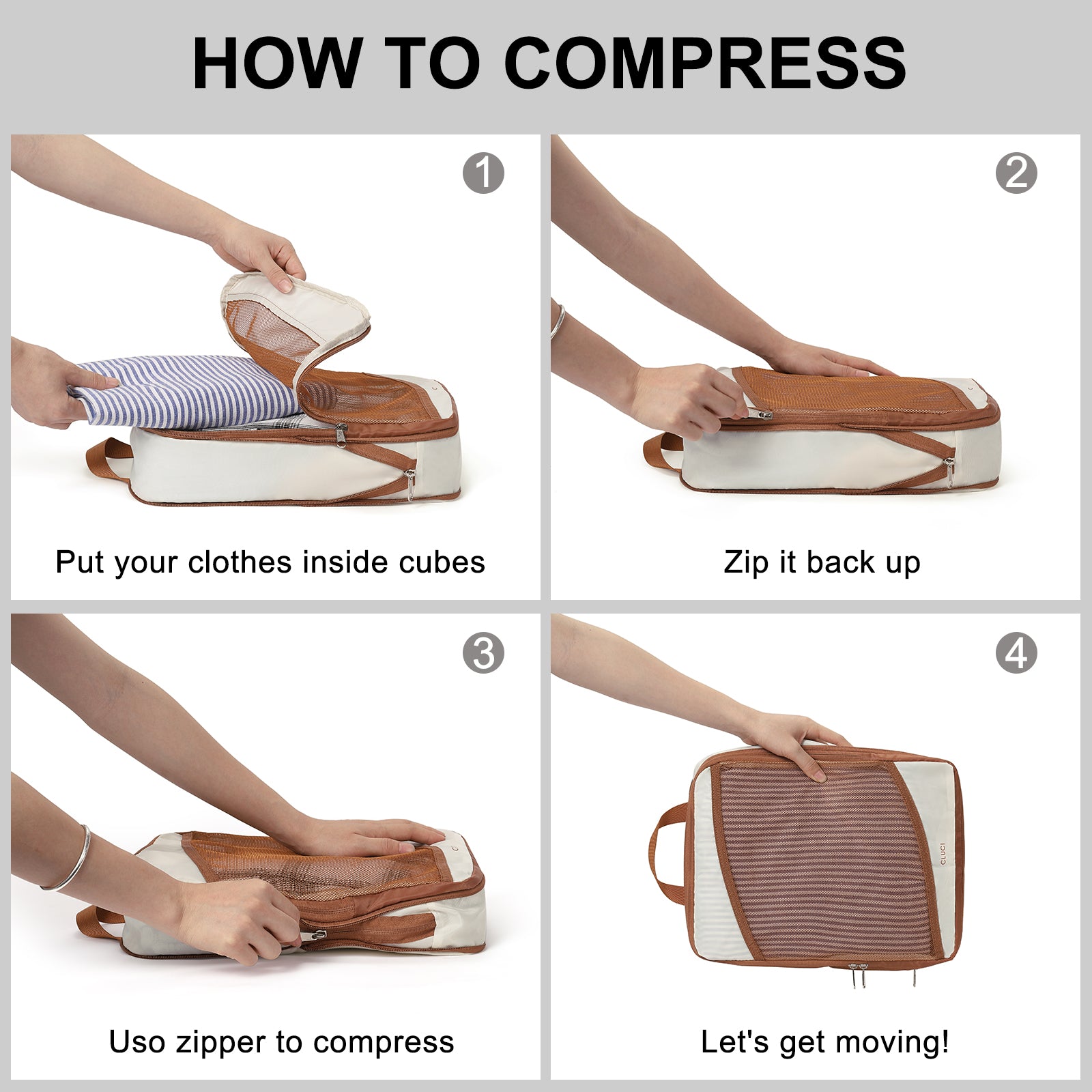 HOW TO COMPRESS

1

Put your clothes inside cubes

2

Zip it back up

3

Uso zipper to compress

4

CLUCI

Let's get moving!