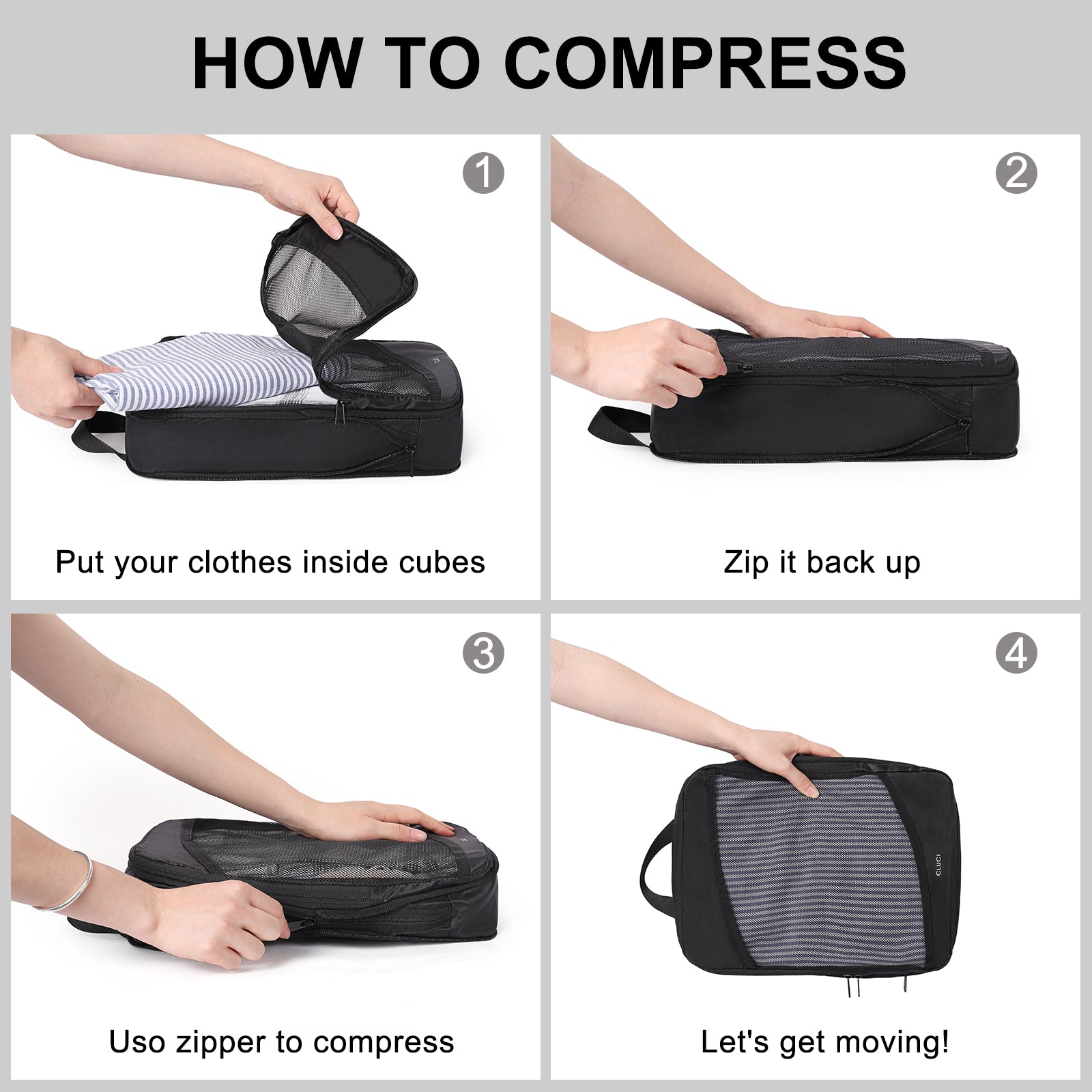 HOW TO COMPRESS

1

Put your clothes inside cubes

2

Zip it back up

3

Uso zipper to compress

4

CLUCI

Let's get moving!