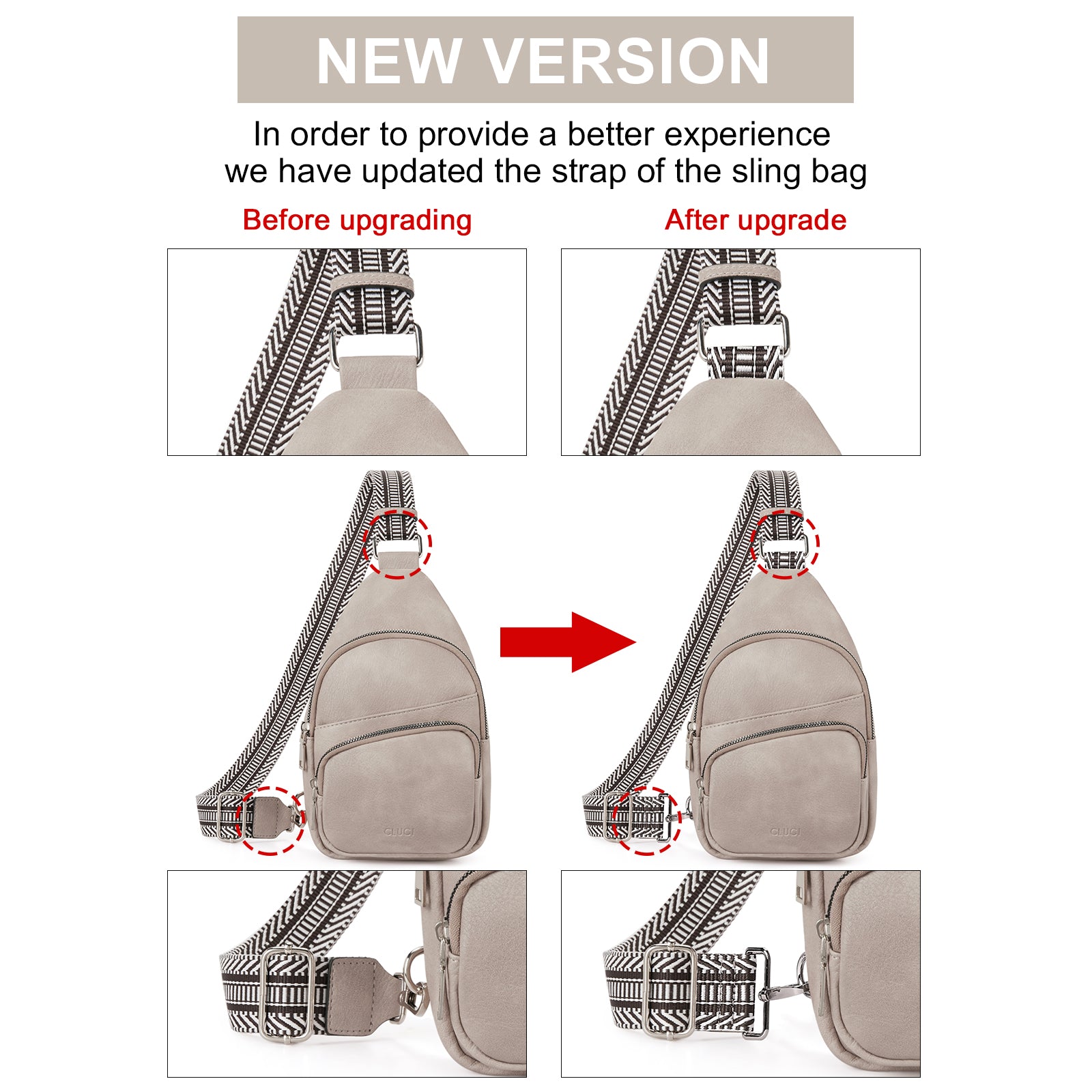 NEW VERSION

In order to provide a better experience we have updated the strap of the sling bag

Before upgrading

After upgrade

CLUCI

CLUCI